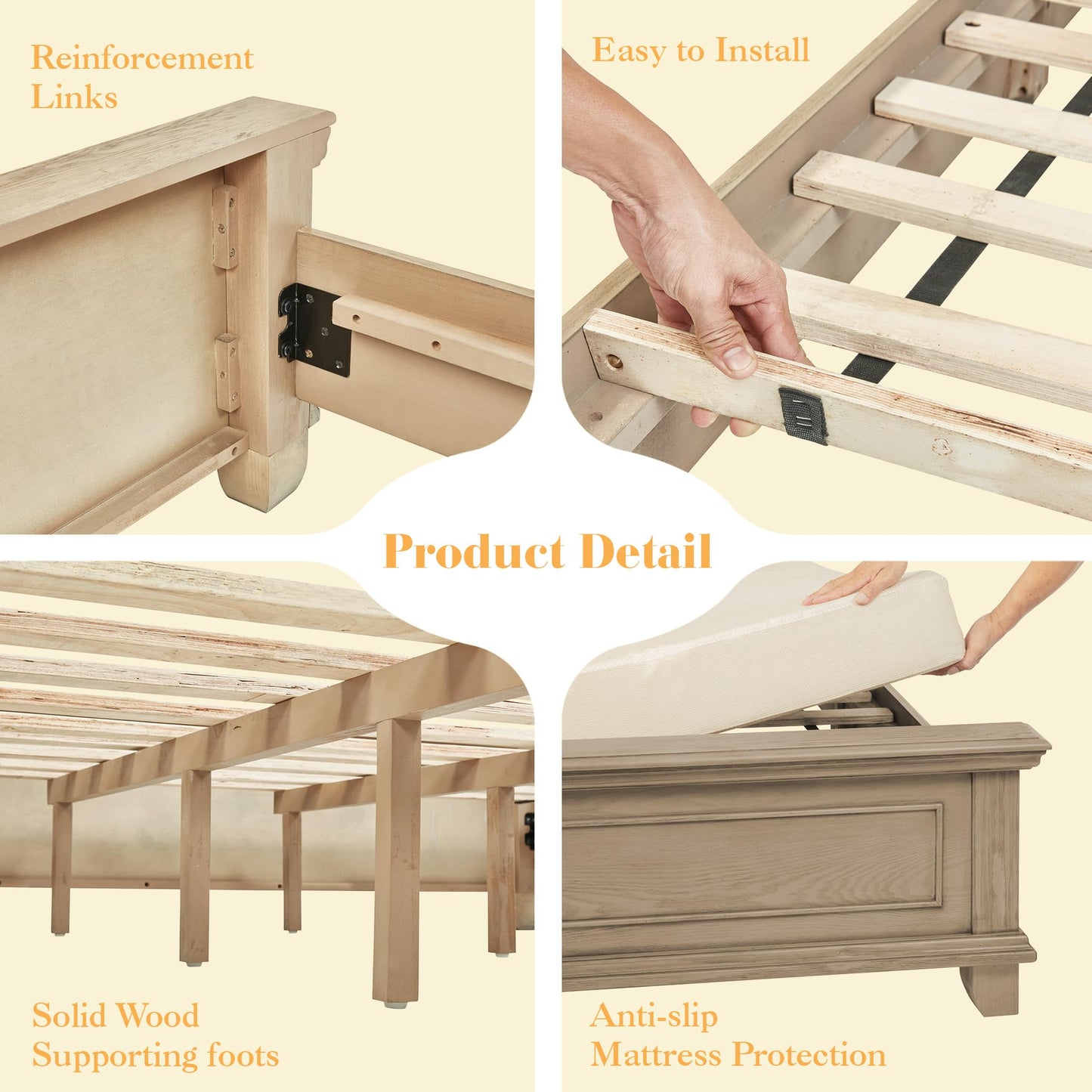 Reinforcement Links

Easy to Install

Product Detail

Solid Wood Supporting foots

Anti-slip Mattress Protection